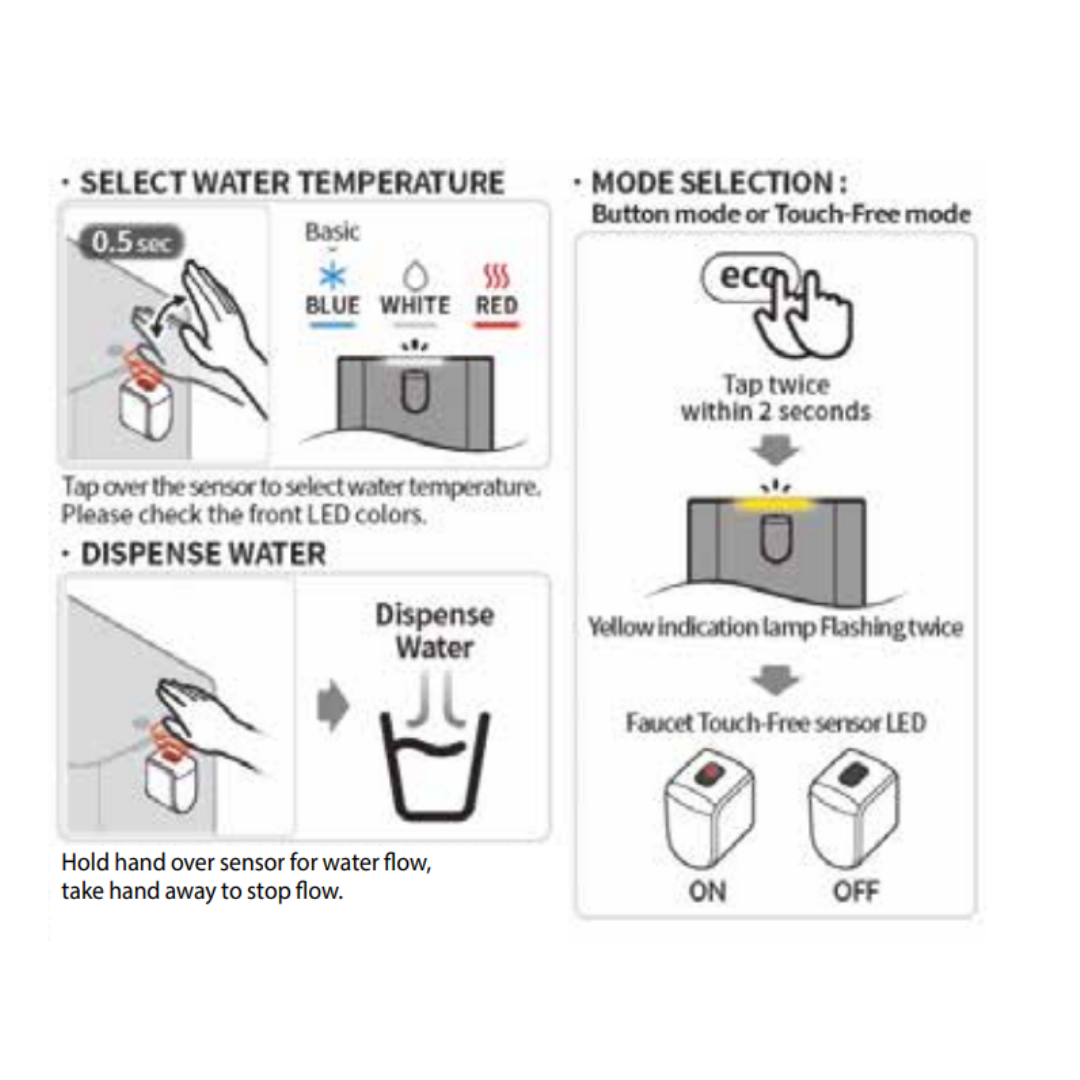 · SELECT WATER TEMPERATURE

0.5 sec

Basic

BLUE WHITE RED

Tap over the sensor to select water temperature. Please check the front LED colors.

· DISPENSE WATER

Dispense Water

Hold hand over sensor for water flow, take hand away to stop flow.

· MODE SELECTION :
Button mode or Touch-Free mode

eco

Tap twice within 2 seconds

Yellow indication lamp Flashing twice

Faucet Touch-Free sensor LED

ON OFF